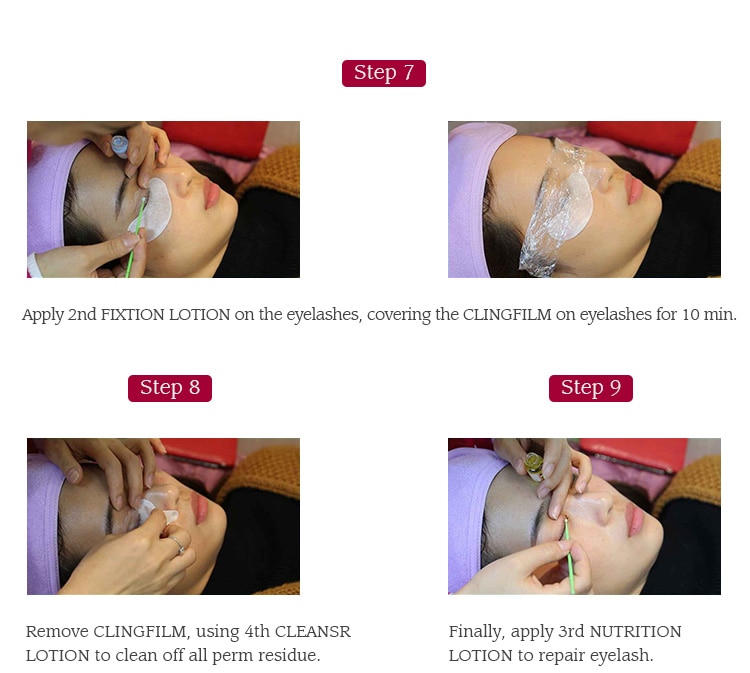 Step 7

Apply 2nd FIXTION LOTION on the eyelashes, covering the CLINGFILM on eyelashes for 10 min.

Step 8

Remove CLINGFILM, using 4th CLEANSR LOTION to clean off all perm residue.

Step 9

Finally, apply 3rd NUTRITION LOTION to repair eyelash.