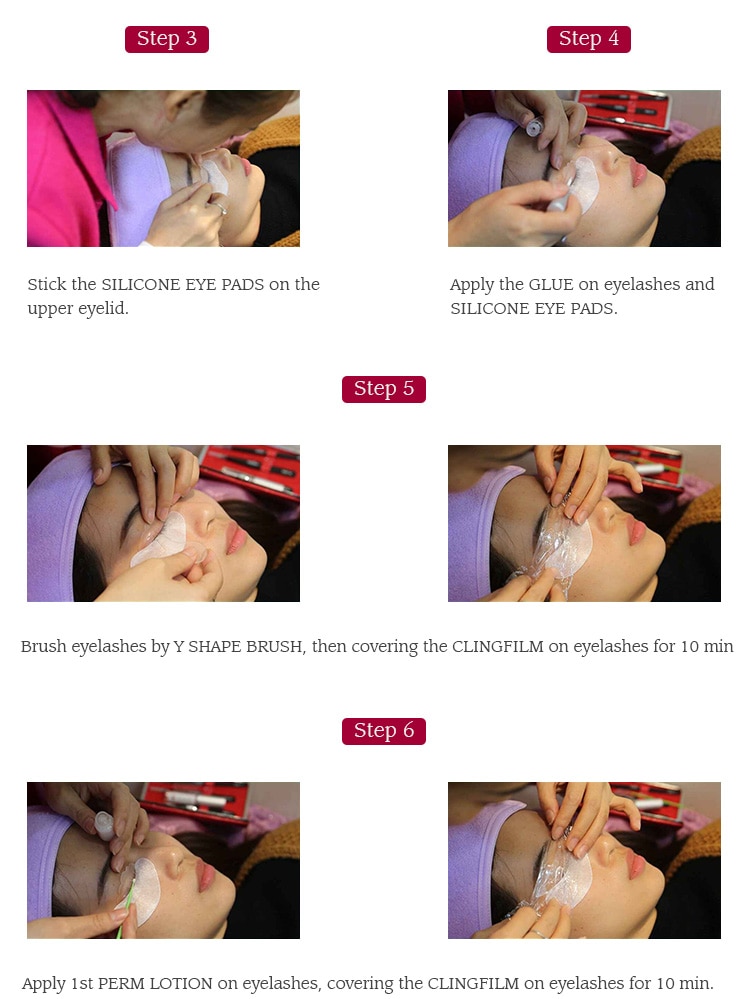 Step 3

Stick the SILICONE EYE PADS on the upper eyelid.

Step 4

Apply the GLUE on eyelashes and SILICONE EYE PADS.

Step 5

Brush eyelashes by Y SHAPE BRUSH, then covering the CLINGFILM on eyelashes for 10 min

Step 6

Apply 1st PERM LOTION on eyelashes, covering the CLINGFILM on eyelashes for 10 min.